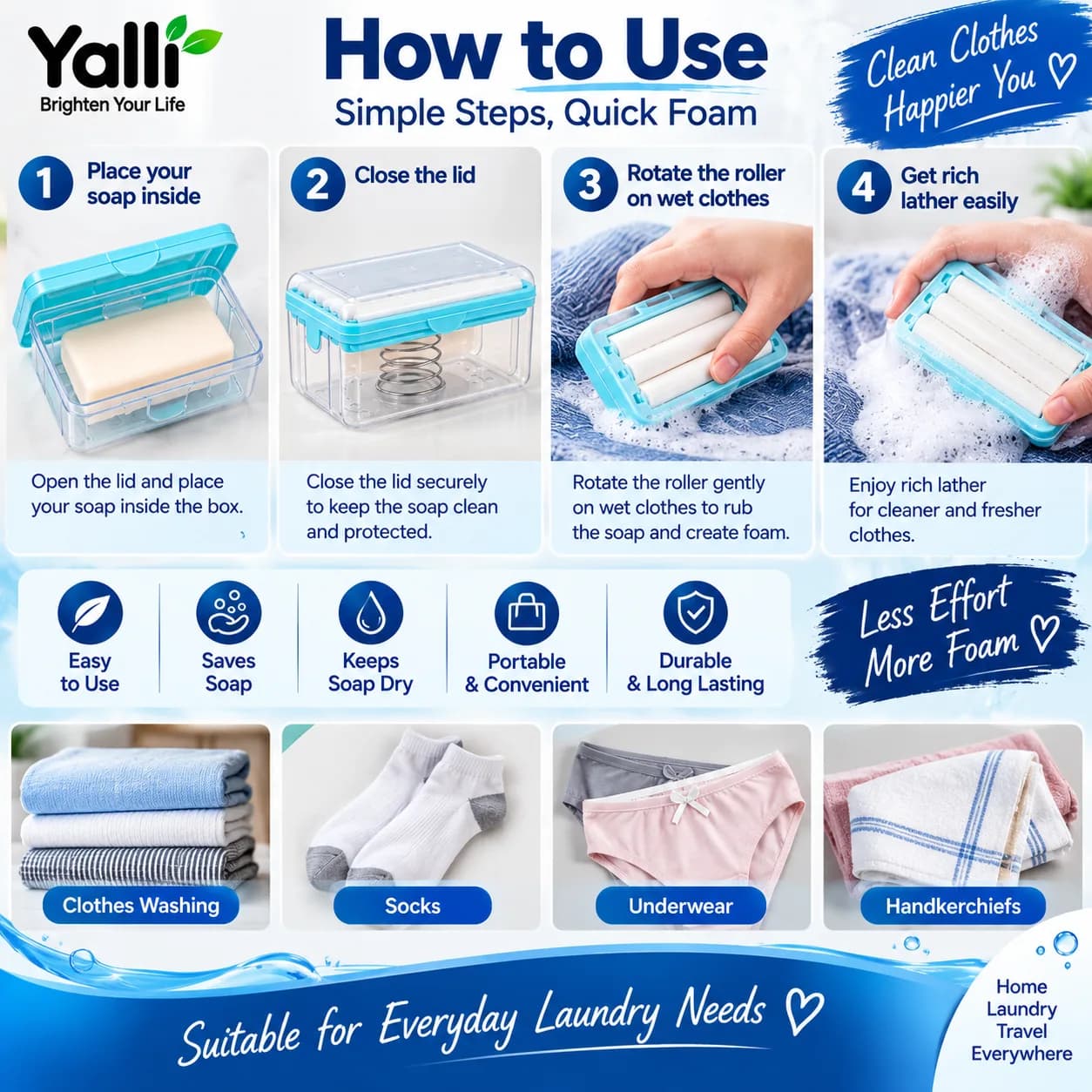 Yalli
Brighten Your Life

How to Use
Simple Steps, Quick Foam

Clean Clothes
Happier You ♡

1 Place your soap inside

Open the lid and place your soap inside the box.

2 Close the lid

Close the lid securely to keep the soap clean and protected.

3 Rotate the roller on wet clothes

Rotate the roller gently on wet clothes to rub the soap and create foam.

4 Get rich lather easily

Enjoy rich lather for cleaner and fresher clothes.

Easy to Use

Saves Soap

Keeps Soap Dry

Portable & Convenient

Durable & Long Lasting

Less Effort
More Foam ♡

Clothes Washing

Socks

Underwear

Handkerchiefs

Suitable for Everyday Laundry Needs ♡

Home
Laundry
Travel
Everywhere